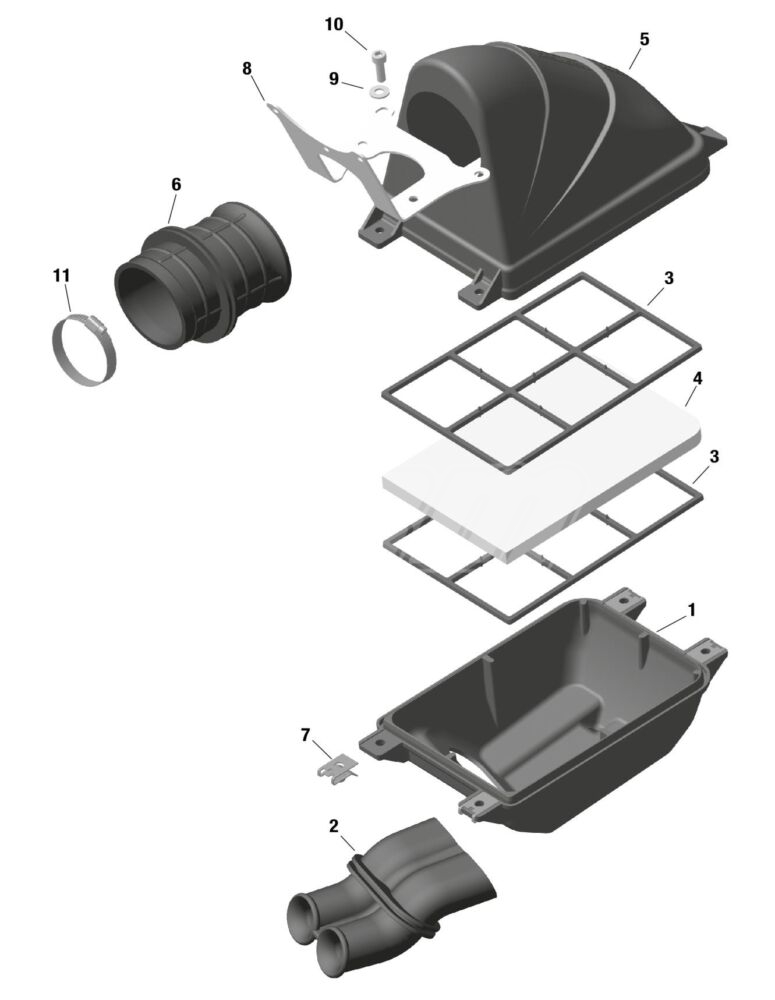 10
5
8
9
6
11
3
4
3
1
7
2